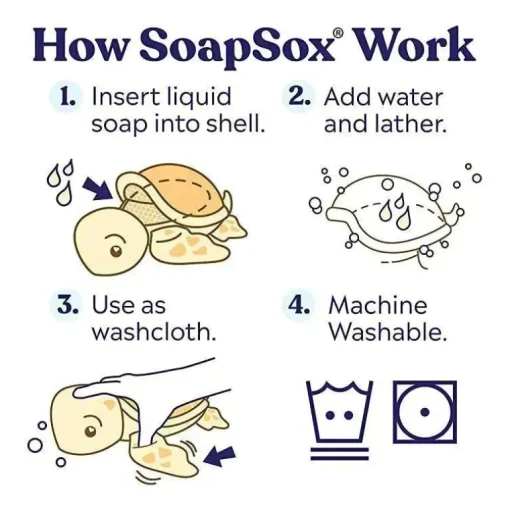 How SoapSox® Work

1. Insert liquid soap into shell.

2. Add water and lather.

3. Use as washcloth.

4. Machine Washable.