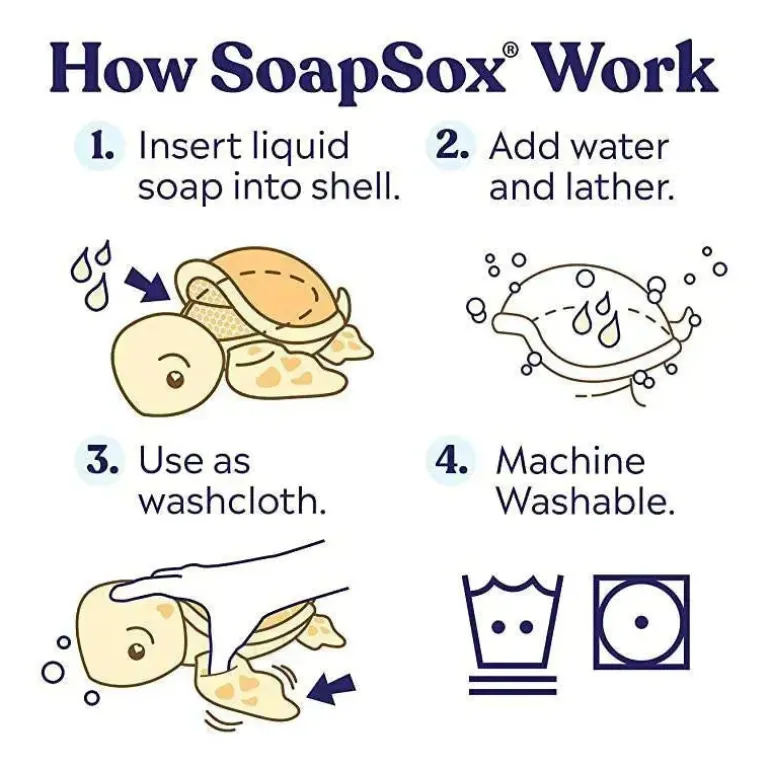 How SoapSox® Work

1. Insert liquid soap into shell.

2. Add water and lather.

3. Use as washcloth.

4. Machine Washable.