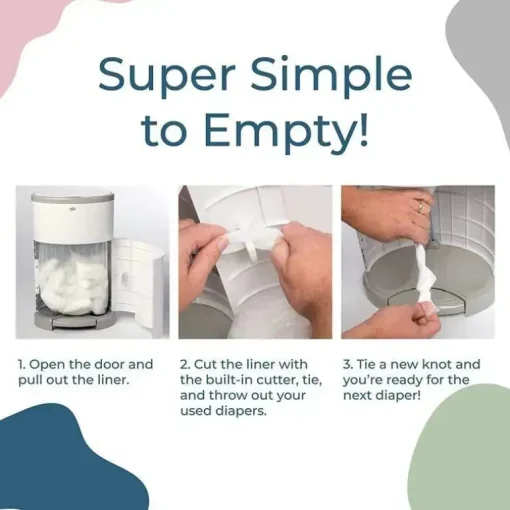 Super Simple to Empty!

1. Open the door and pull out the liner.

2. Cut the liner with the built-in cutter, tie, and throw out your used diapers.

3. Tie a new knot and you're ready for the next diaper!