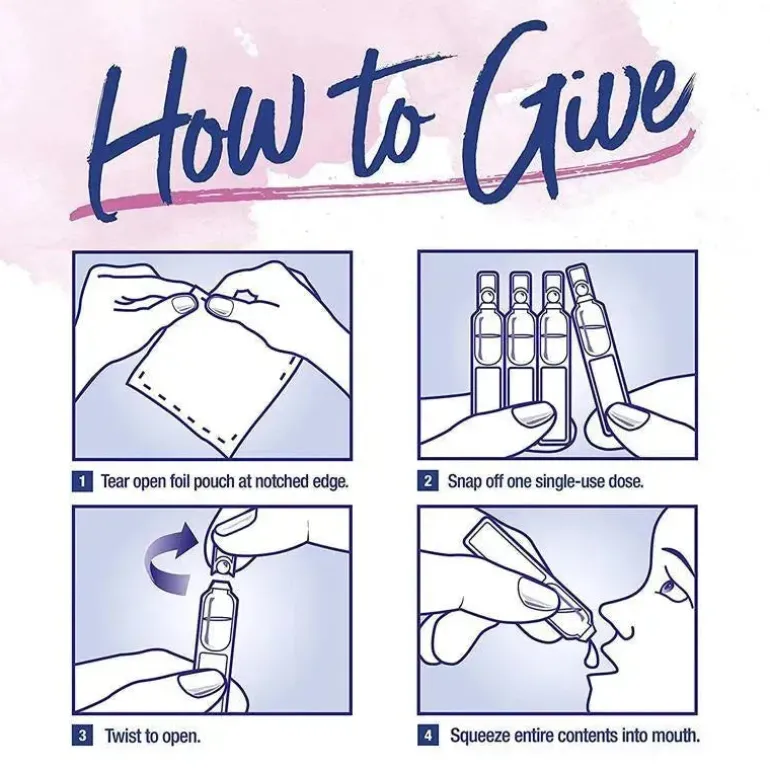 How to Give

1 Tear open foil pouch at notched edge.

2 Snap off one single-use dose.

3 Twist to open.

4 Squeeze entire contents into mouth.