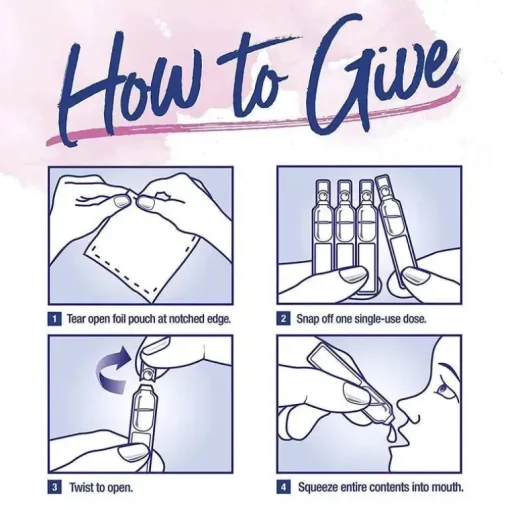 How to Give

1 Tear open foil pouch at notched edge.

2 Snap off one single-use dose.

3 Twist to open.

4 Squeeze entire contents into mouth.